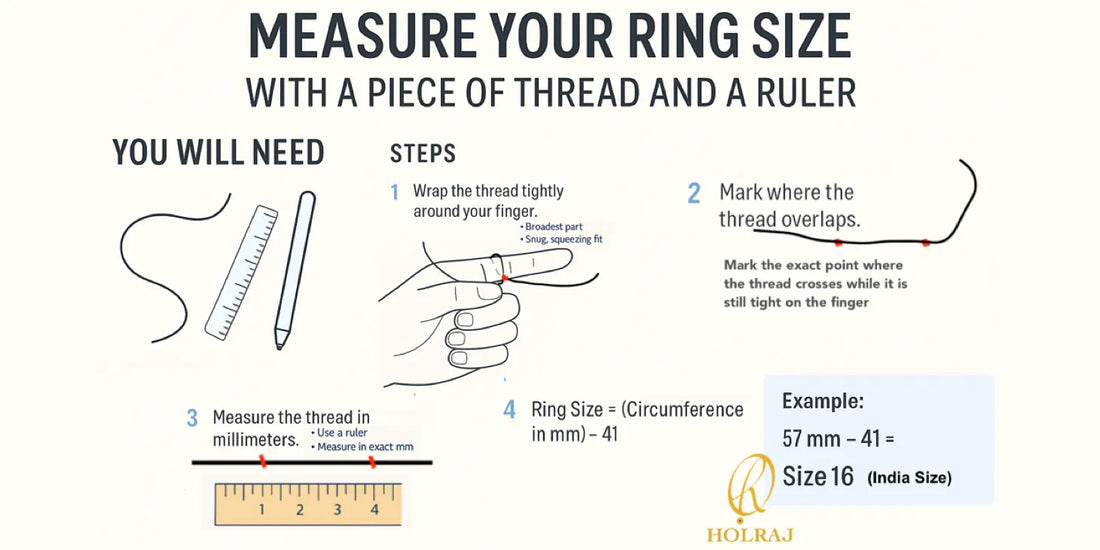 MEASURE YOUR RING SIZE
WITH A PIECE OF THREAD AND A RULER

YOU WILL NEED

STEPS

1 Wrap the thread tightly around your finger.
• Broadest part
• Snug, squeezing fit

2 Mark where the thread overlaps.

Mark the exact point where the thread crosses while it is still tight on the finger

3 Measure the thread in millimeters.
• Use a ruler
• Measure in exact mm

1 2 3 4

4 Ring Size = (Circumference in mm) – 41

Example:
57 mm – 41 =
Size 16 (India Size)

HOLRAJ