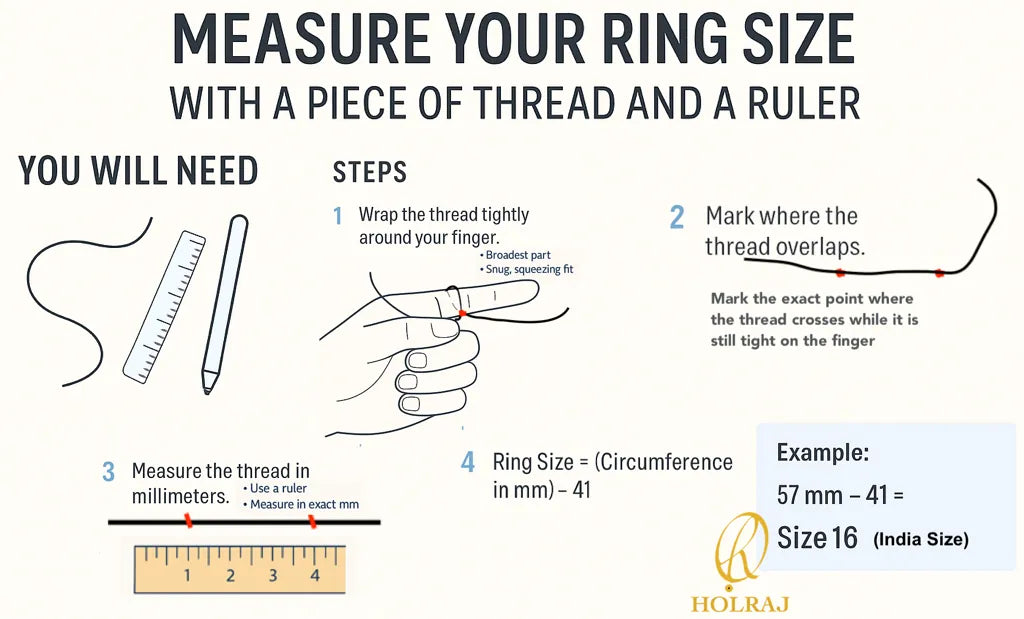 MEASURE YOUR RING SIZE
WITH A PIECE OF THREAD AND A RULER

YOU WILL NEED

STEPS

1 Wrap the thread tightly around your finger.
• Broadest part
• Snug, squeezing fit

2 Mark where the thread overlaps.

Mark the exact point where the thread crosses while it is still tight on the finger

3 Measure the thread in millimeters.
• Use a ruler
• Measure in exact mm

1 2 3 4

4 Ring Size = (Circumference in mm) – 41

Example:
57 mm – 41 =
Size 16 (India Size)

HOLRAJ